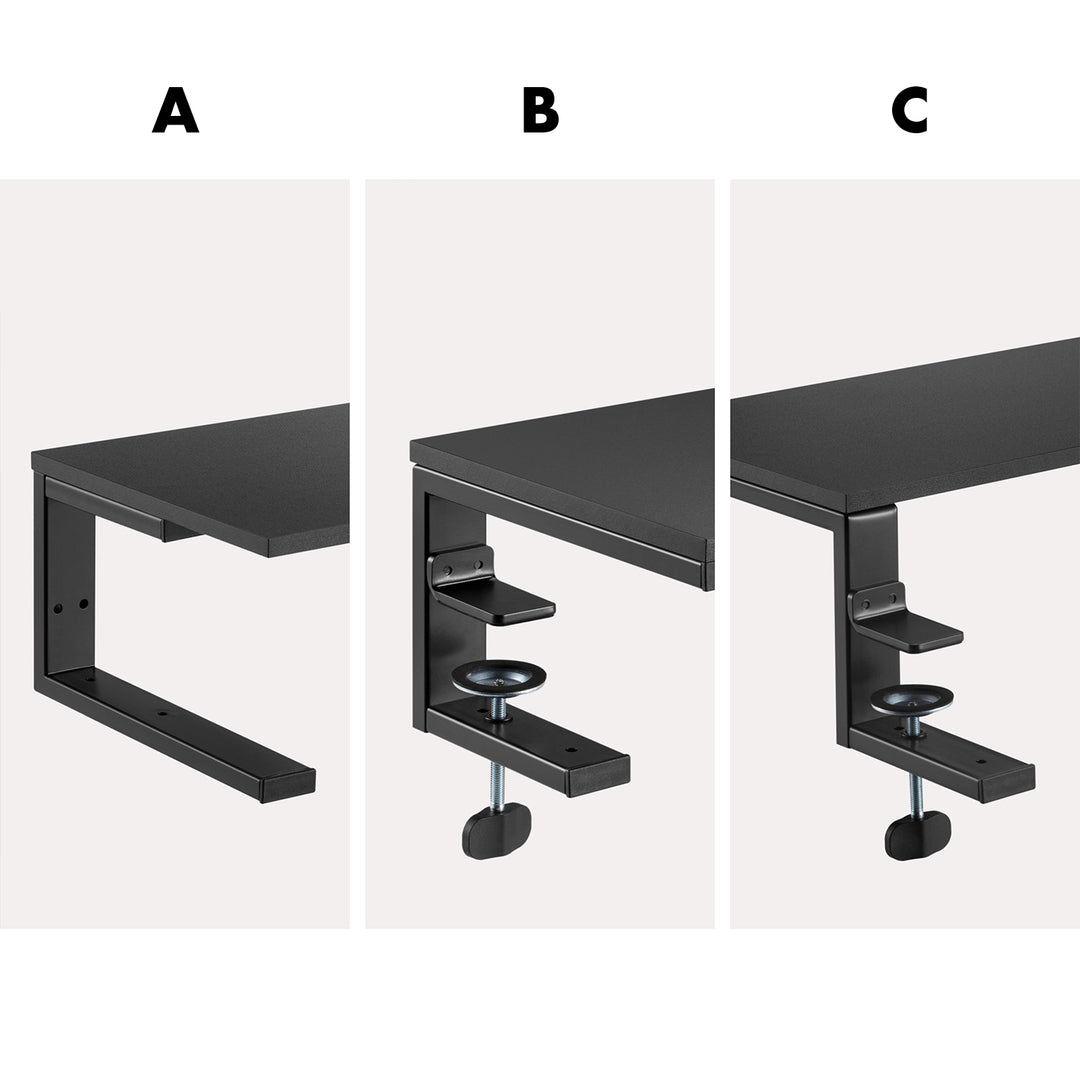 A

B

C