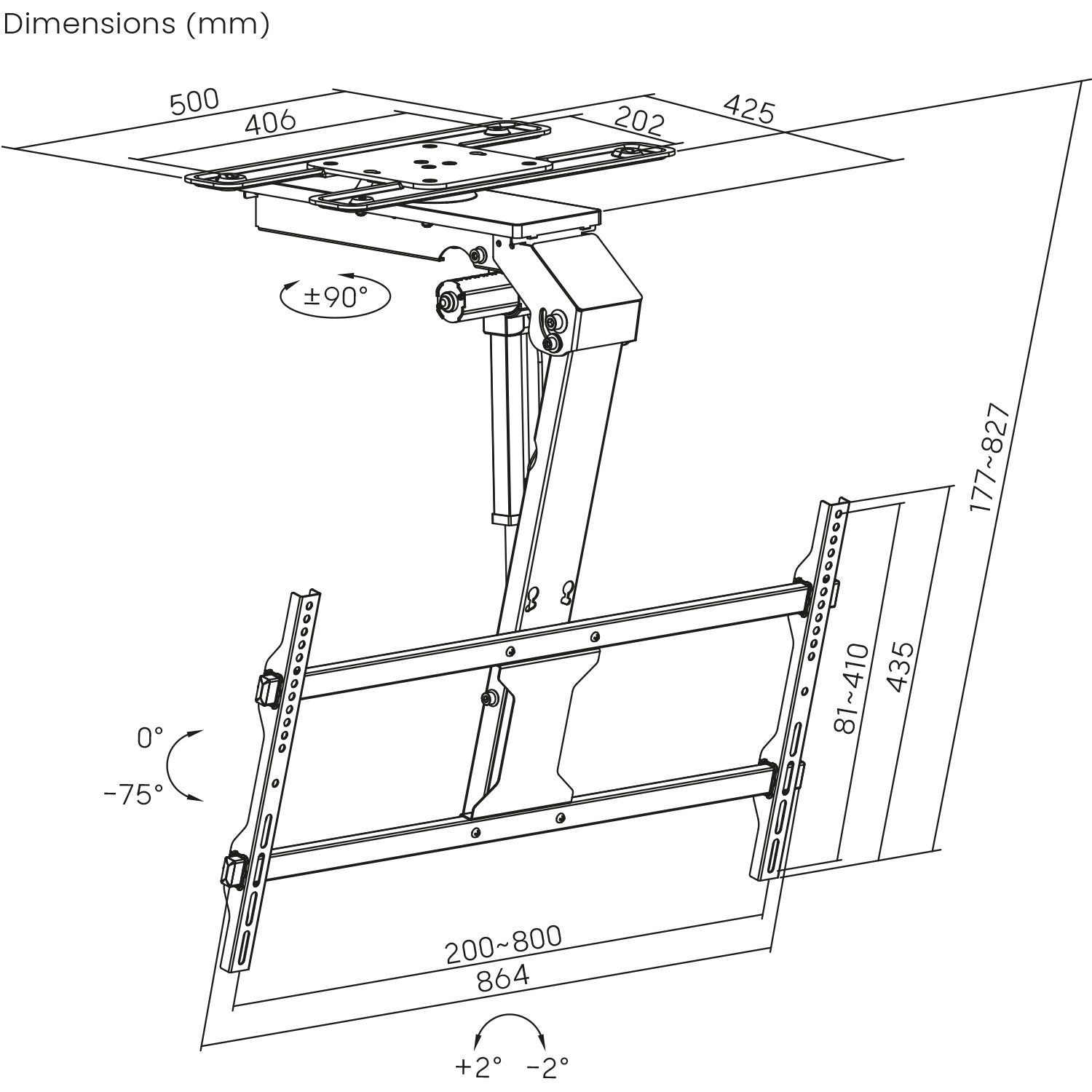 Dimensions (mm)

500

406

202

425

±90°

177~827

81~410

435

0°

-75°

200~800

864

+2°

-2°