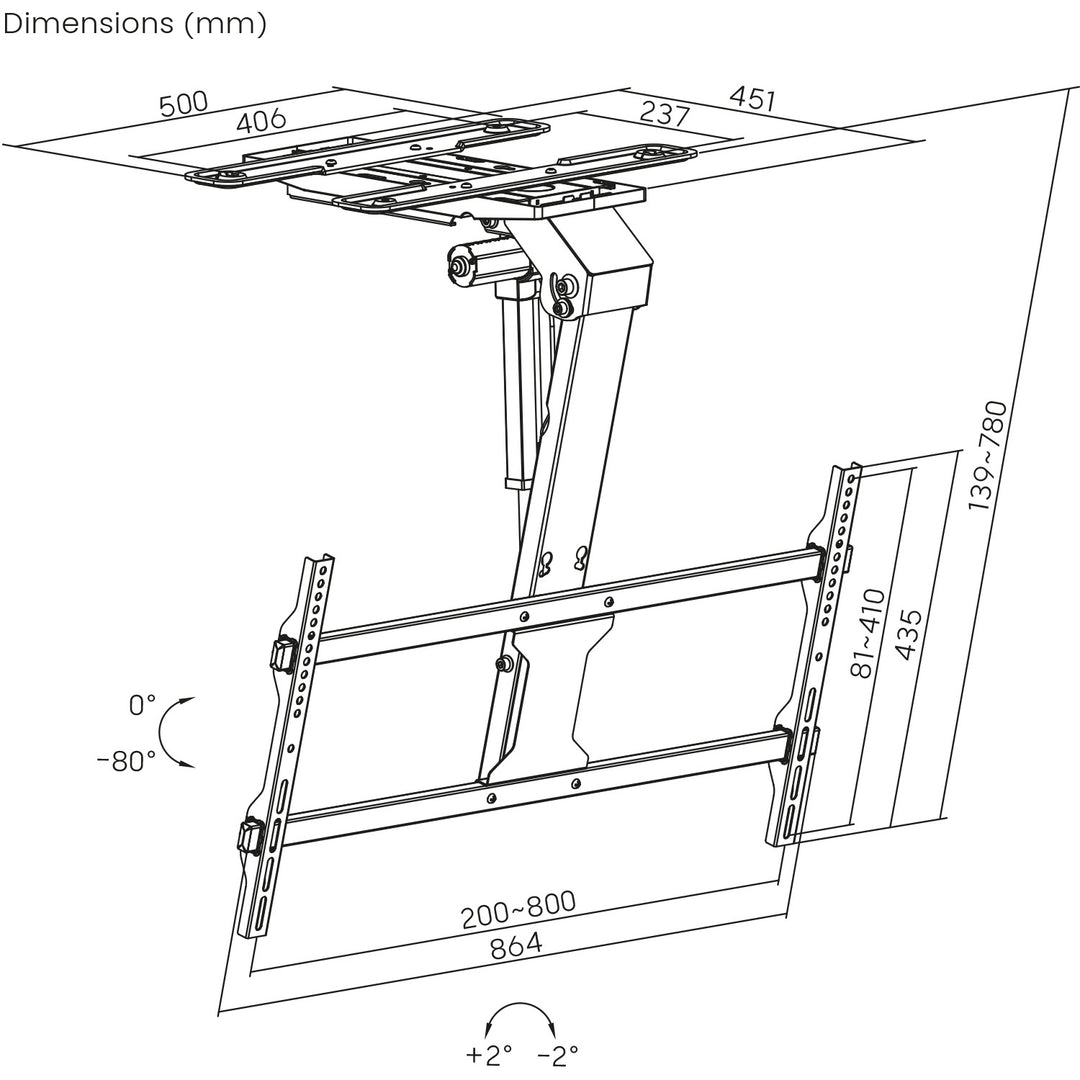 Dimensions (mm)

500
406
237
451
139~780
81~410
435
0°
-80°
200~800
864
+2°
-2°