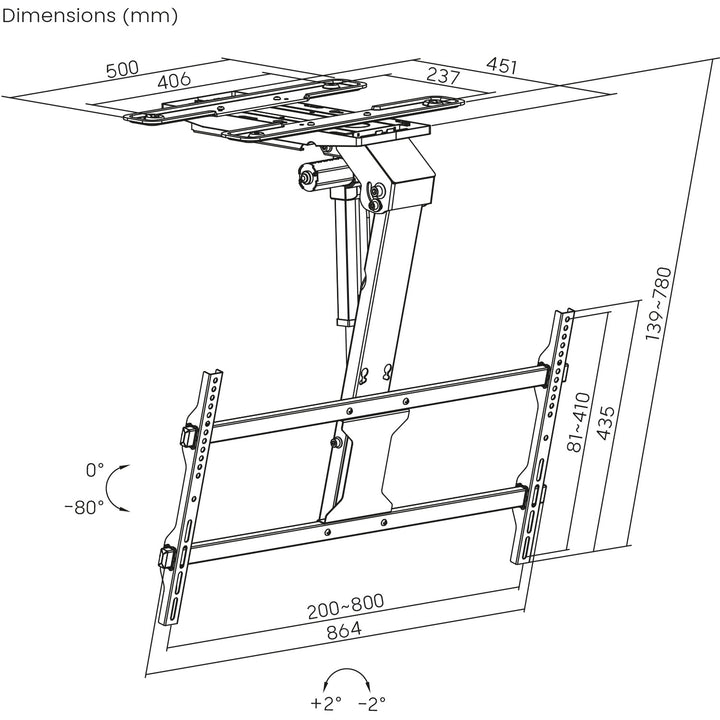 Dimensions (mm)

500
406
237
451
139~780
81~410
435
0°
-80°
200~800
864
+2° -2°