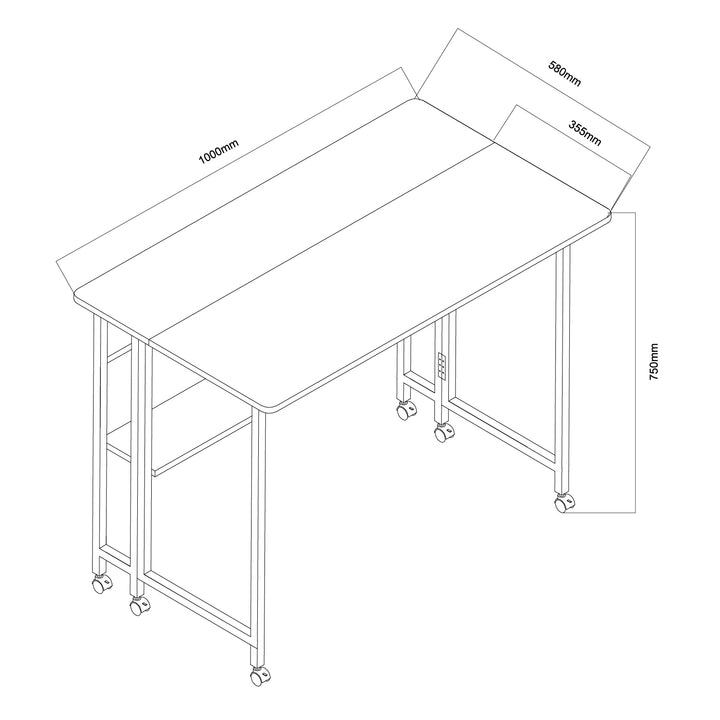 1000mm

580mm

355mm

750mm