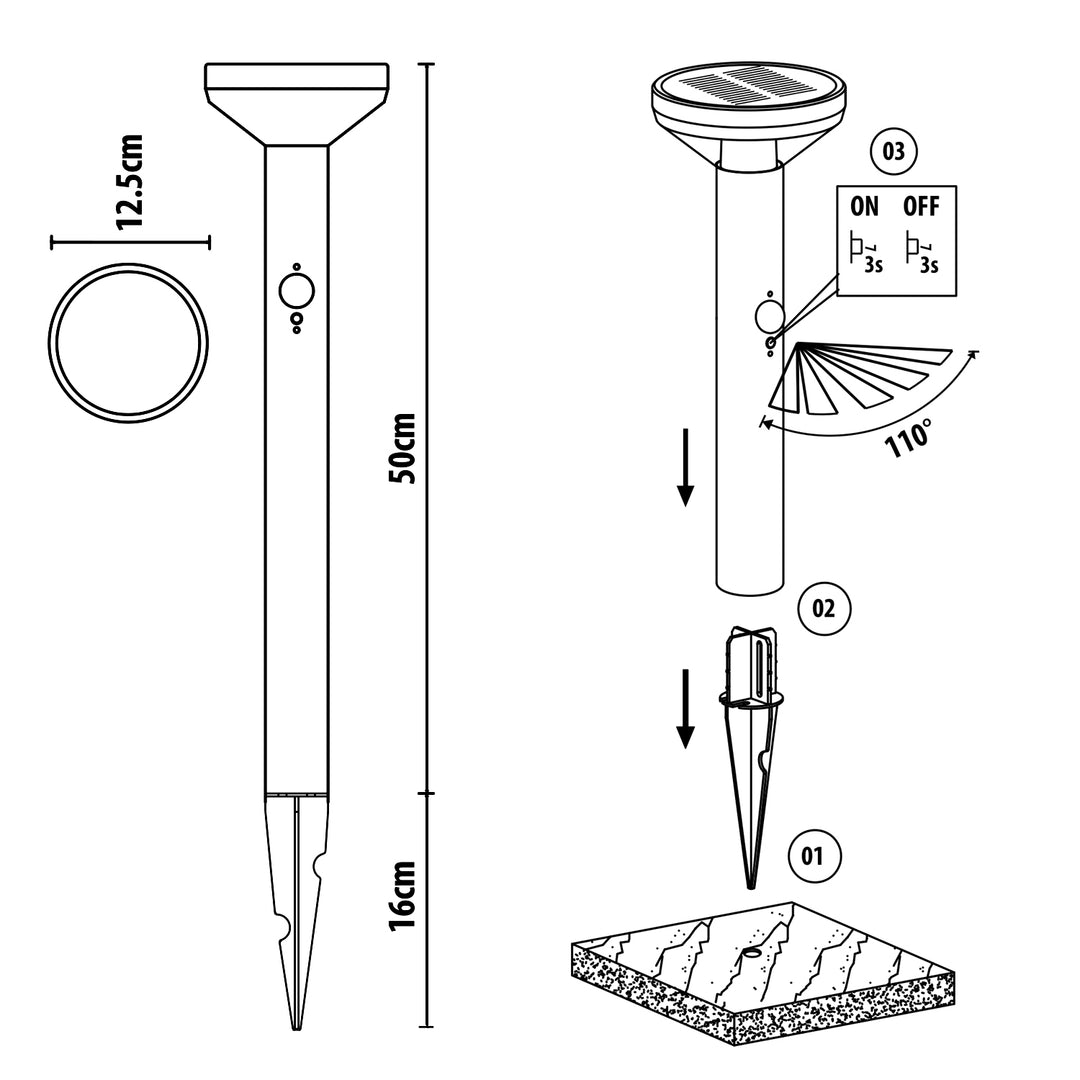 12.5cm

50cm

16cm

03

ON OFF

3s 3s

110°

02

01