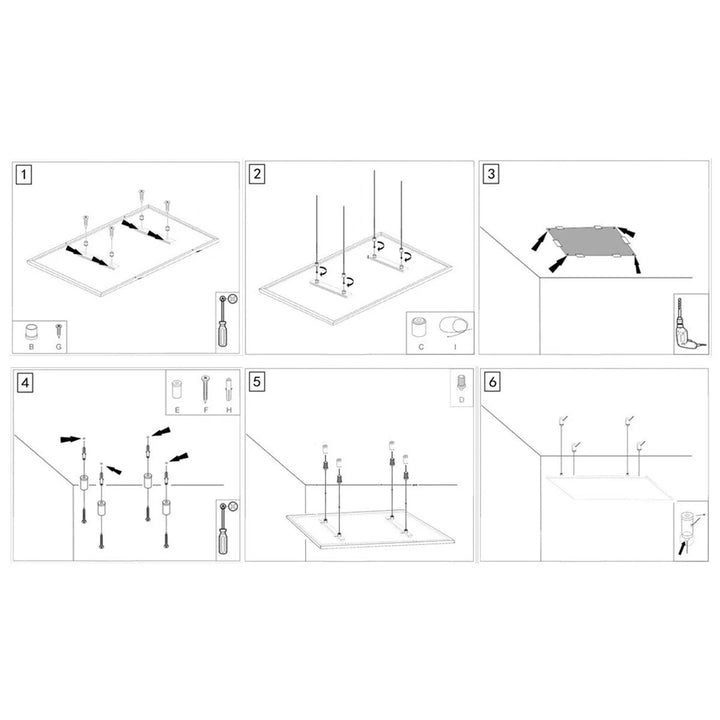 1

B G

2

C I

3

4

E F H

5

D

6